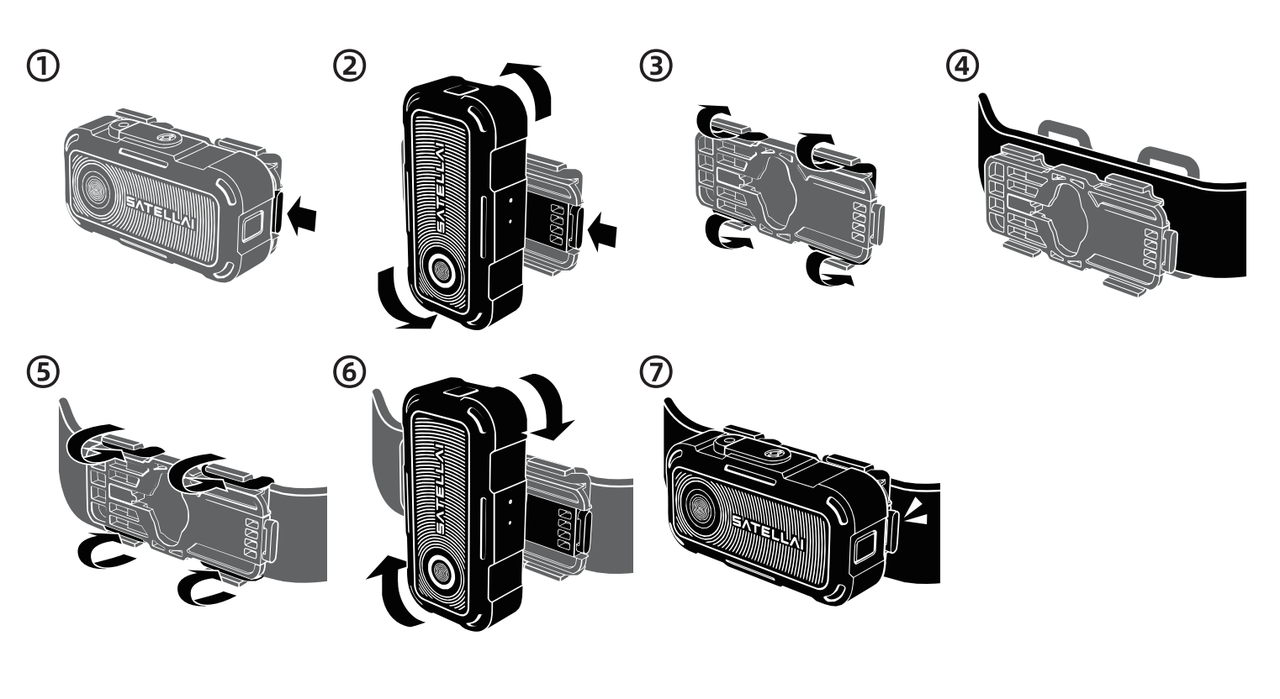 ①

SATELLAI

②

SATELLAI

③

④

⑤

⑥

SATELLAI

⑦

SATELLAI