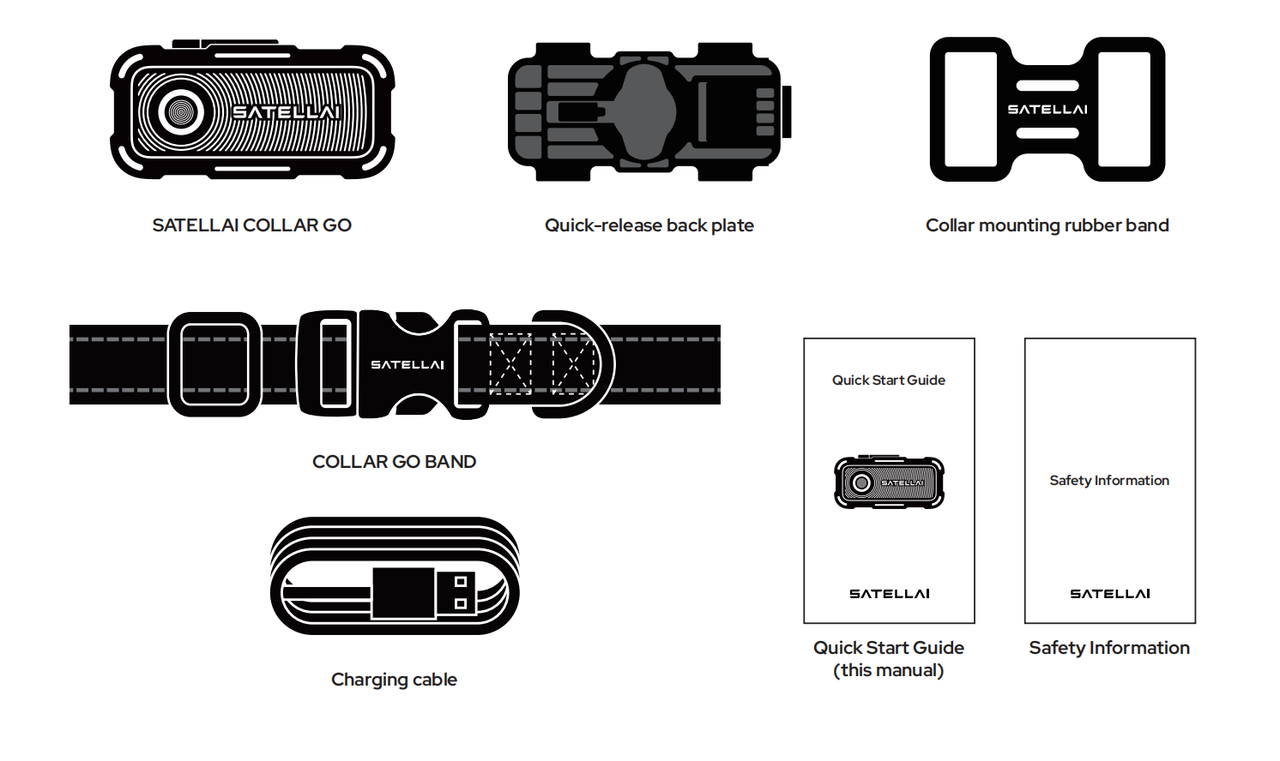 SATELLAI

SATELLAI COLLAR GO

Quick-release back plate

SATELLAI

Collar mounting rubber band

SATELLAI

COLLAR GO BAND

Charging cable

Quick Start Guide

SATELLAI

SATELLAI

Quick Start Guide (this manual)

Safety Information

SATELLAI

Safety Information